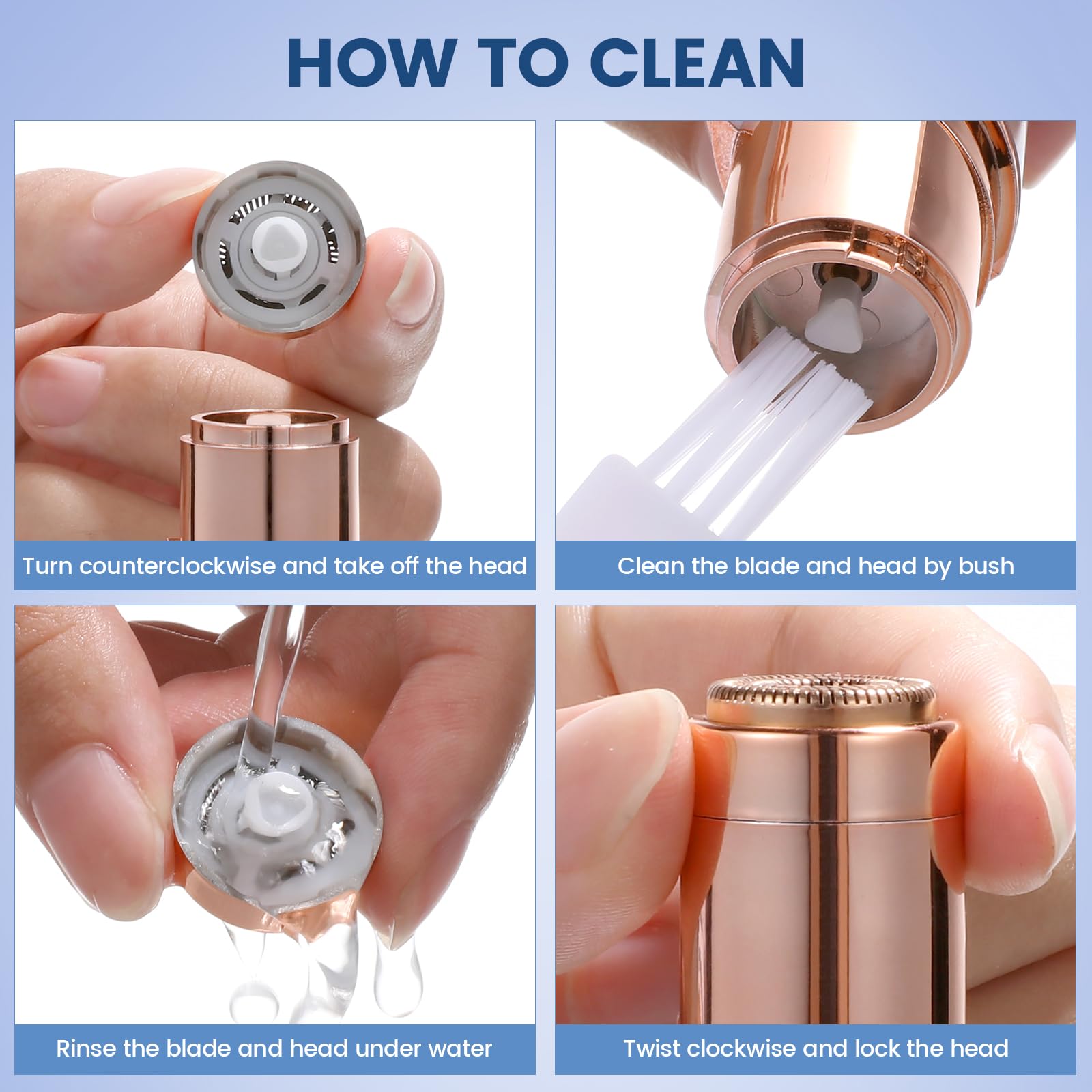 HOW TO CLEAN

Turn counterclockwise and take off the head

Clean the blade and head by bush

Rinse the blade and head under water

Twist clockwise and lock the head